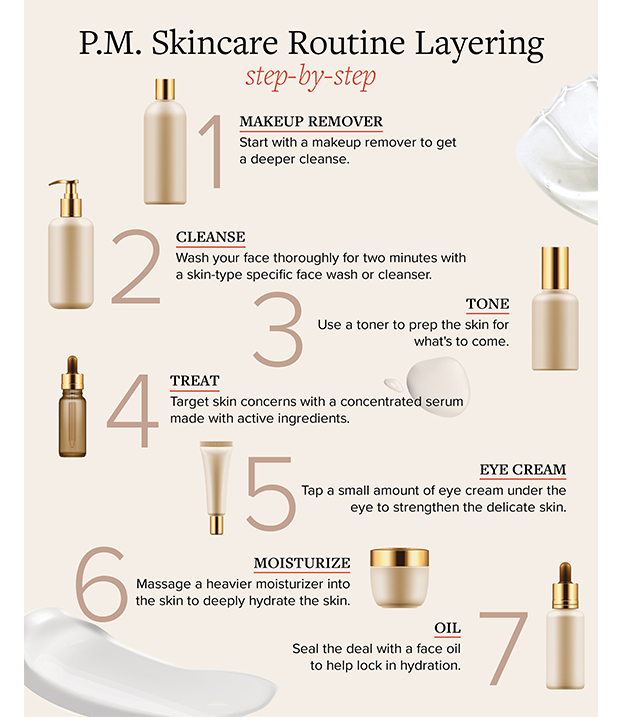 P.M. Skincare Routine Layering

step-by-step

1

MAKEUP REMOVER

Start with a makeup remover to get a deeper cleanse.

2

CLEANSE

Wash your face thoroughly for two minutes with a skin-type specific face wash or cleanser.

3

TONE

Use a toner to prep the skin for what's to come.

4

TREAT

Target skin concerns with a concentrated serum made with active ingredients.

5

EYE CREAM

Tap a small amount of eye cream under the eye to strengthen the delicate skin.

6

MOISTURIZE

Massage a heavier moisturizer into the skin to deeply hydrate the skin.

7

OIL

Seal the deal with a face oil to help lock in hydration.